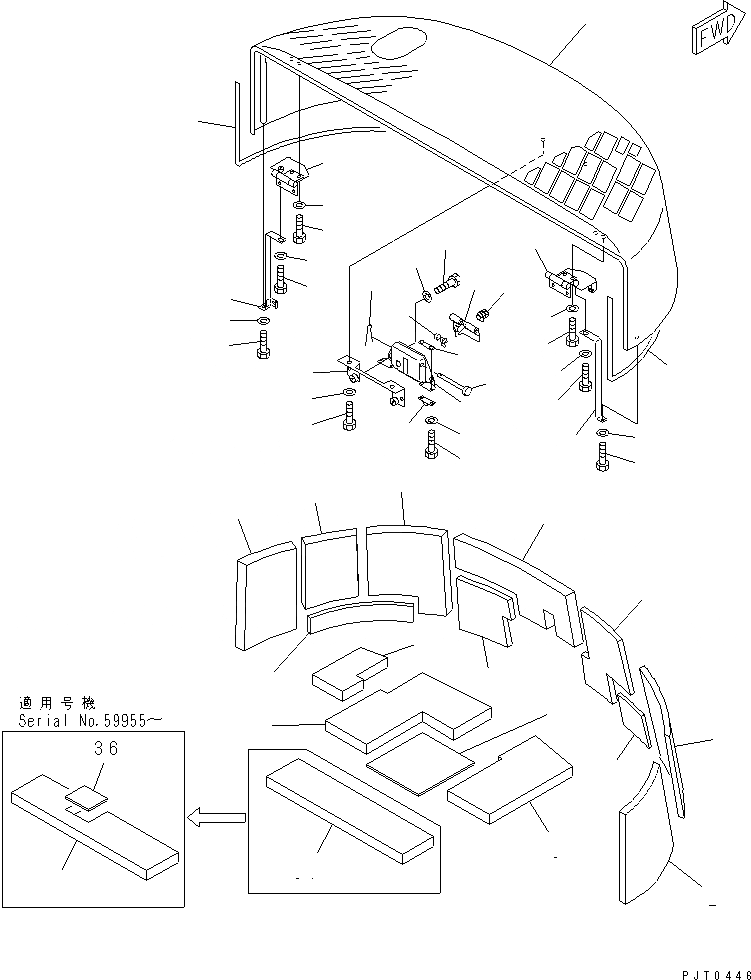 FWD

適用号機
Serial No.59955~

36

PJT0446