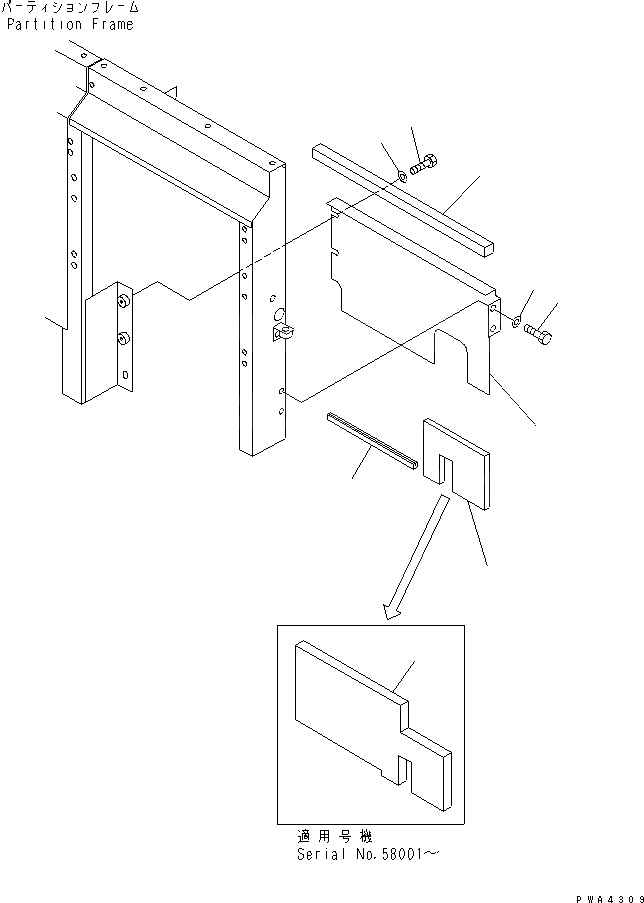 パーティションフレーム
Partition Frame

適用号機
Serial No.58001～

PWA4309