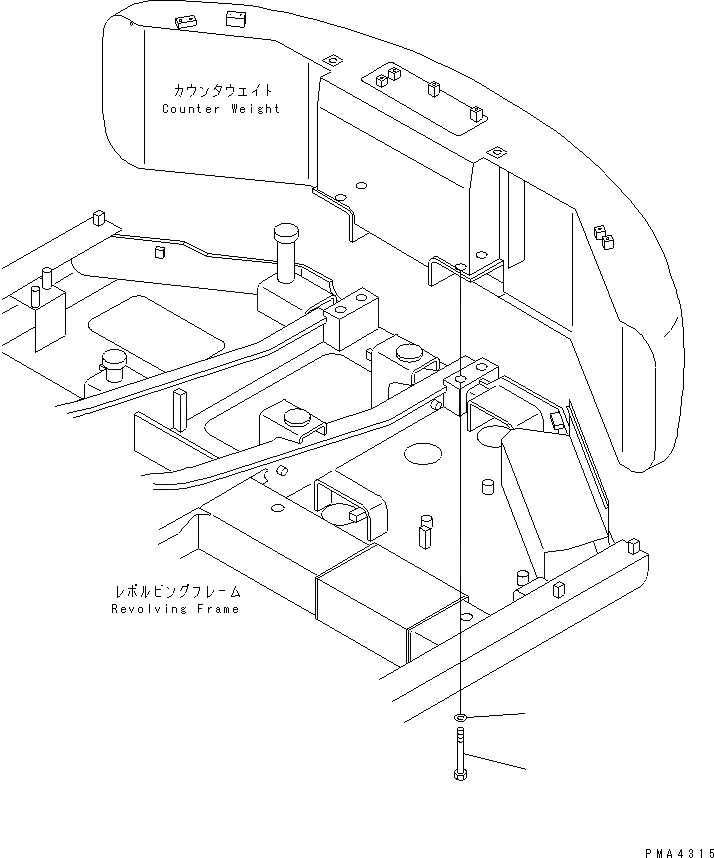 カウンタウェイト
Counter Weight

レボルビングフレーム
Revolving Frame

PMA4315