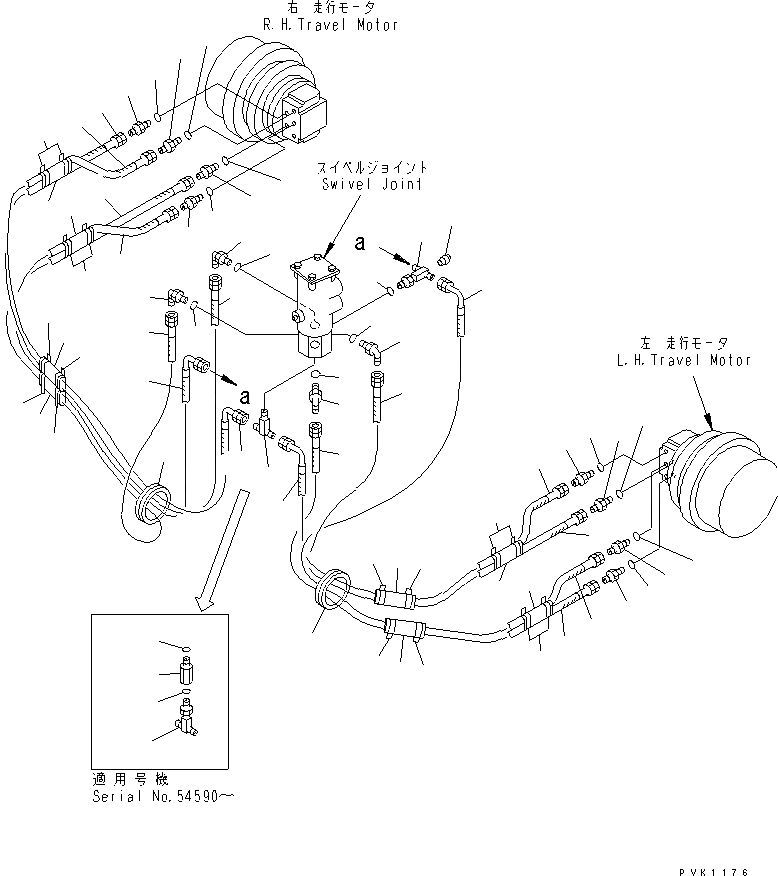 右 走行モータ
R.H.Travel Motor

スイベルジョイント
Swivel Joint

a

左 走行モータ
L.H.Travel Motor

a

適用号機
Serial No.54590～

PVK1176