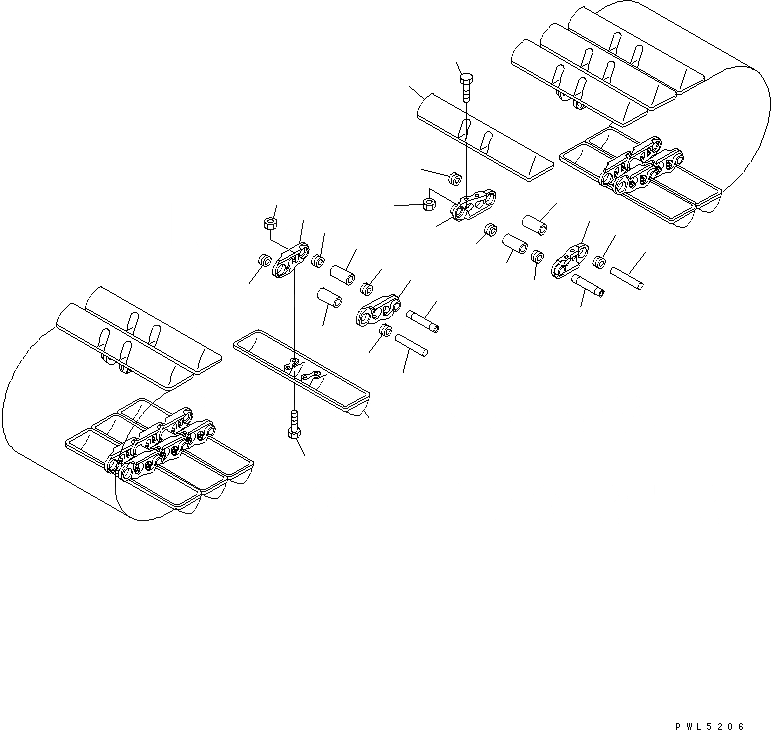 PWL5206