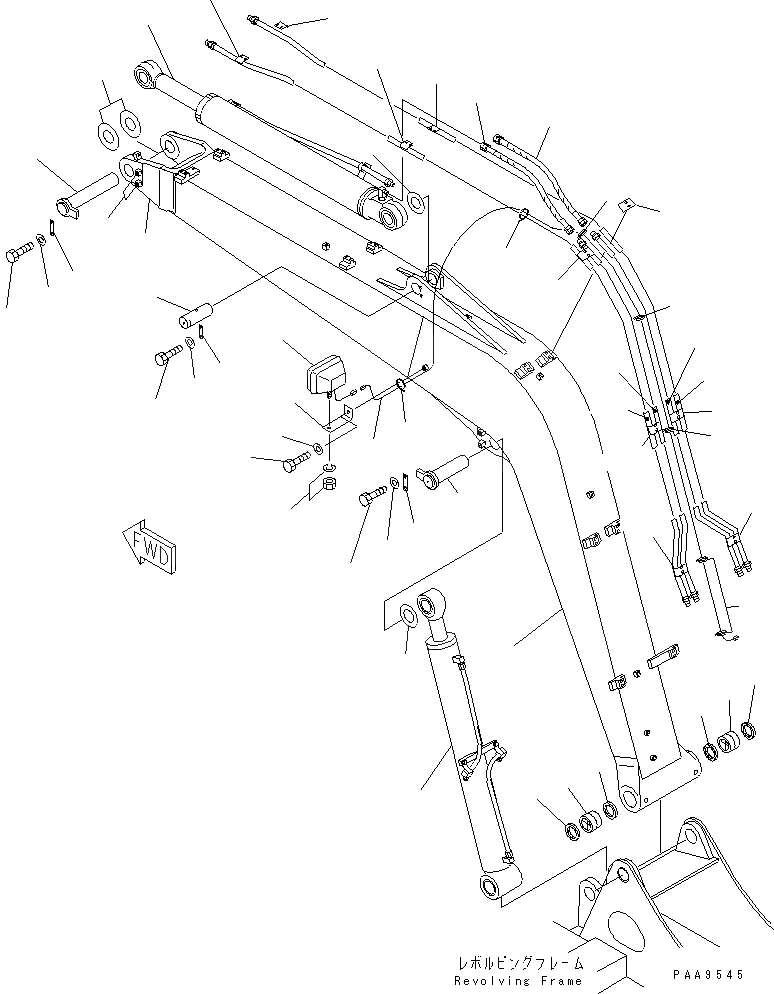 FWD

レボルビングフレーム
Revolving Frame

PAA9545