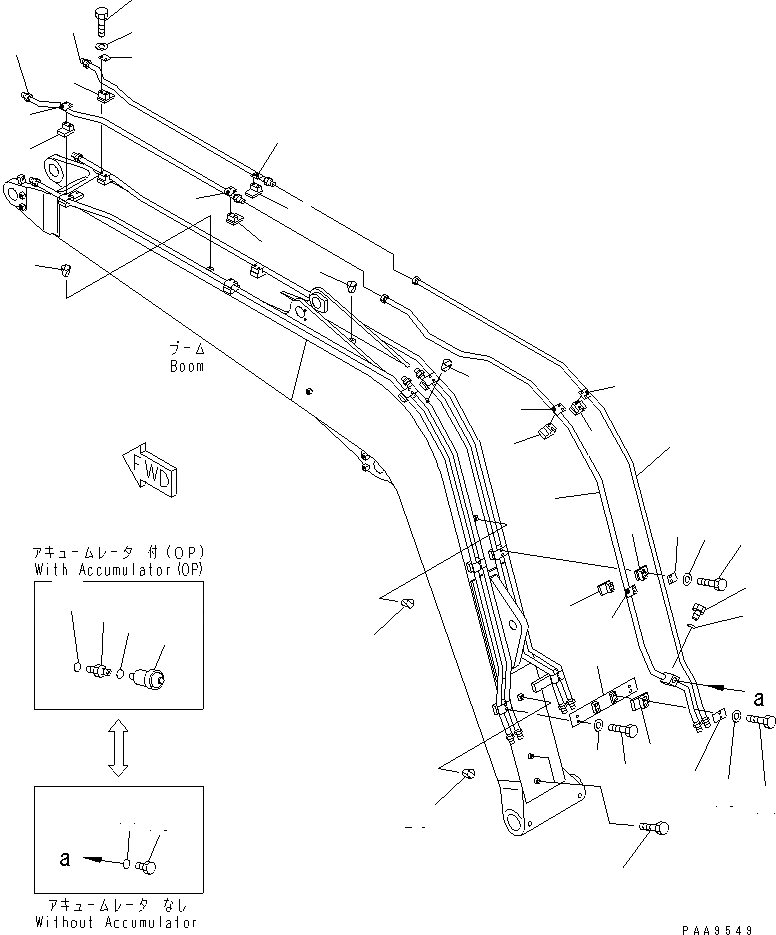 ブーム
Boom

FWD

アキュームレータ 付(OP)
With Accumulator(OP)

a

a

アキュームレータ なし
Without Accumulator

PAA9549