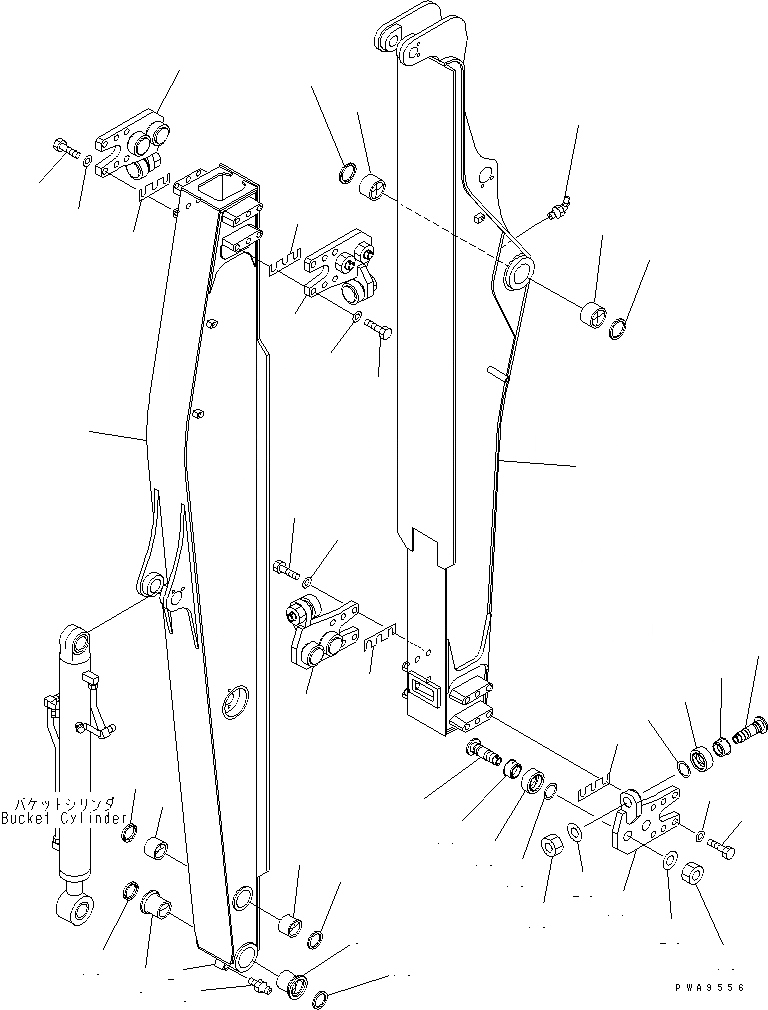 バケットシリンダ
Bucket Cylinder

PWA9556