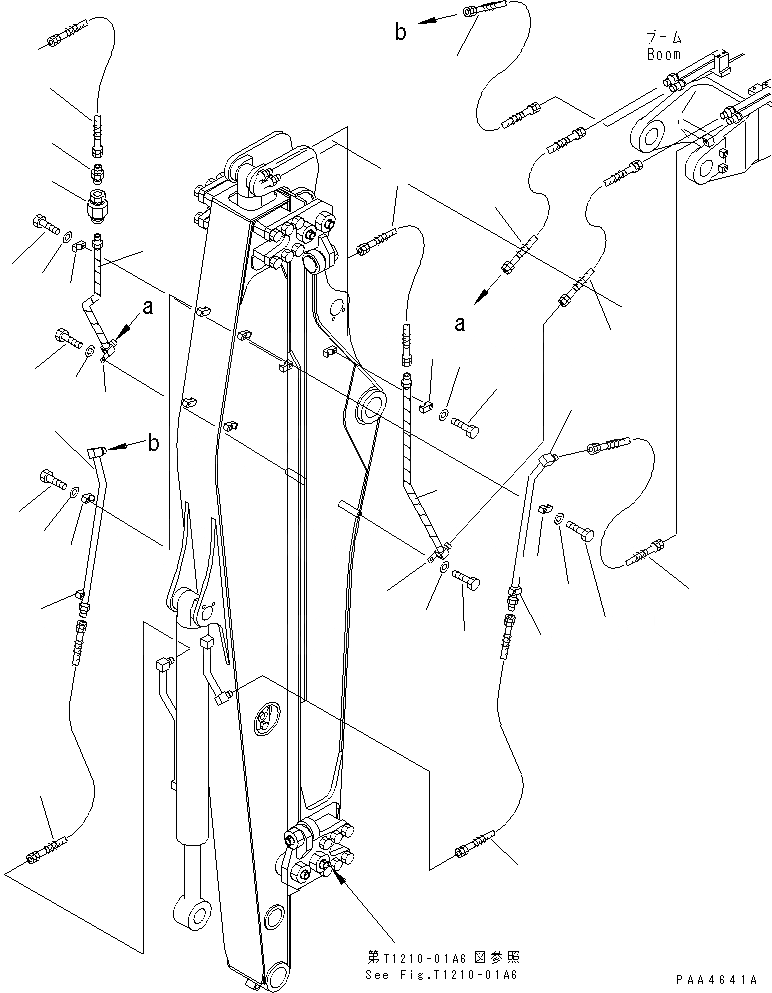 b

ブーム
Boom

a

a

b

第T1210-01A6 図参照
See Fig.T1210-01A6

PAA4641A