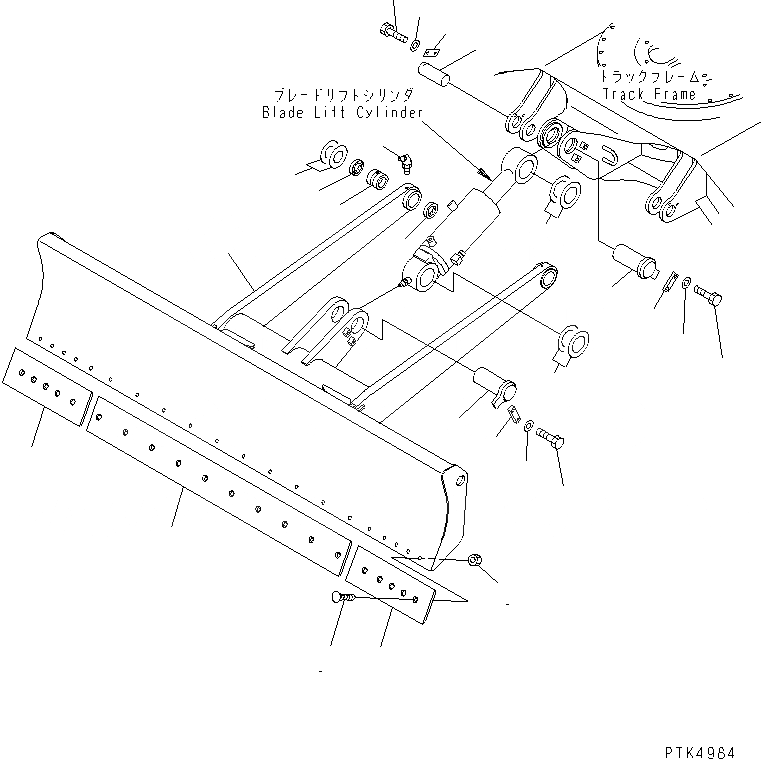 トラックフレーム
Track Frame

ブレードリフトシリンダ
Blade Lift Cylinder

PTK4984