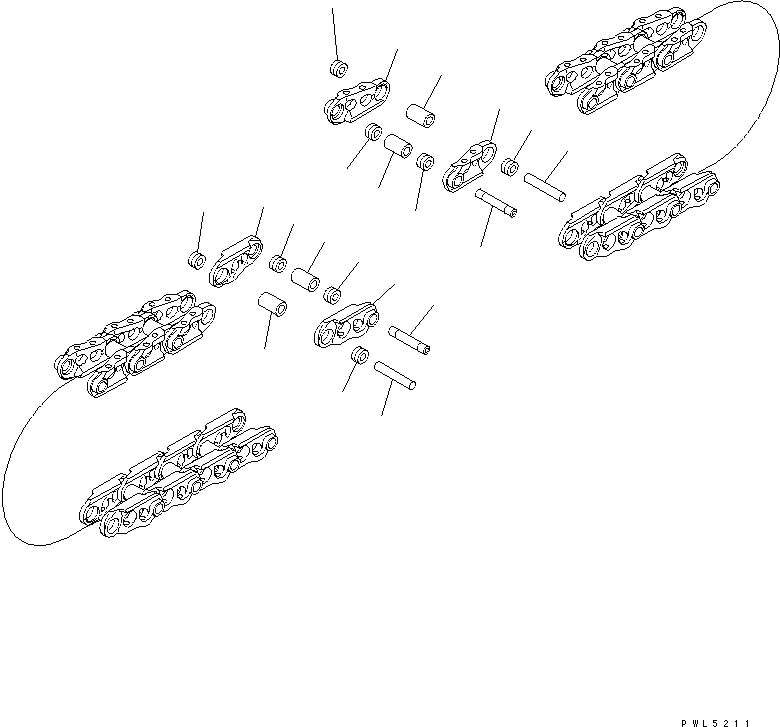 PWL5211