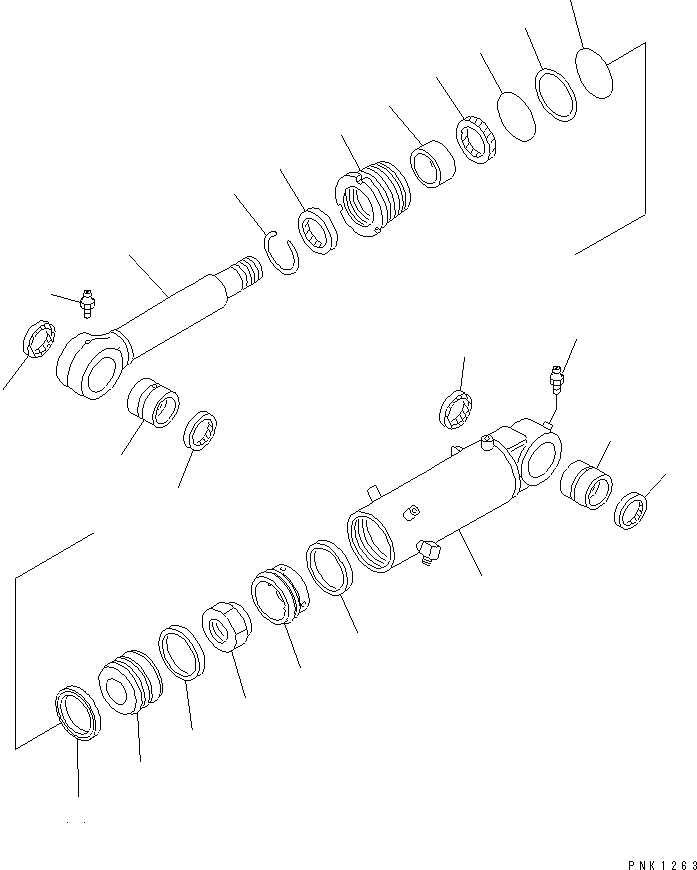 PNK1263