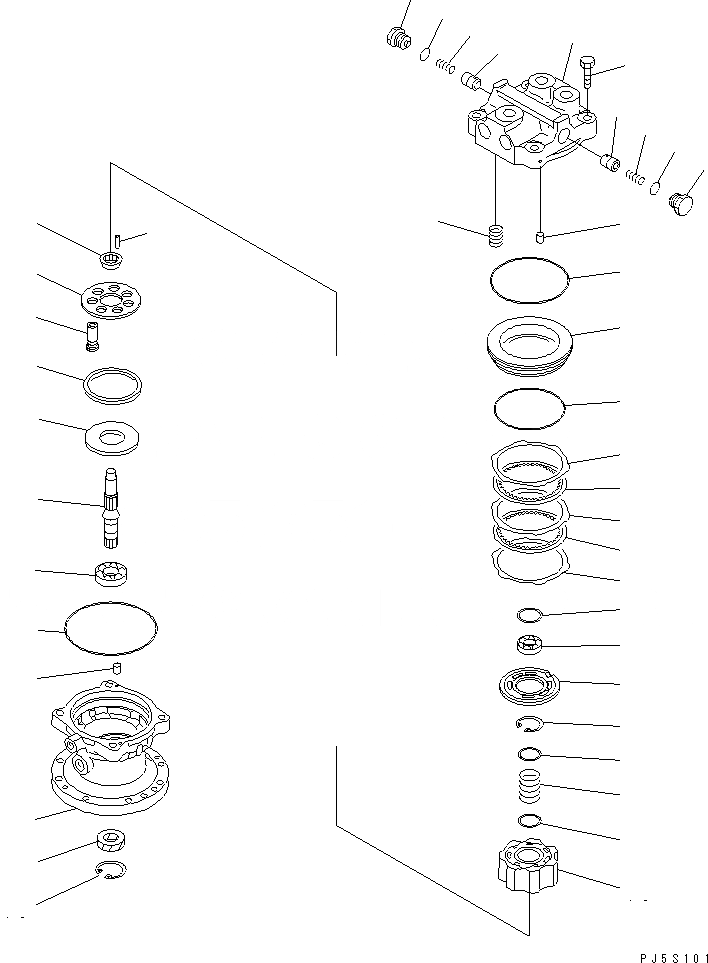 PJ5S101