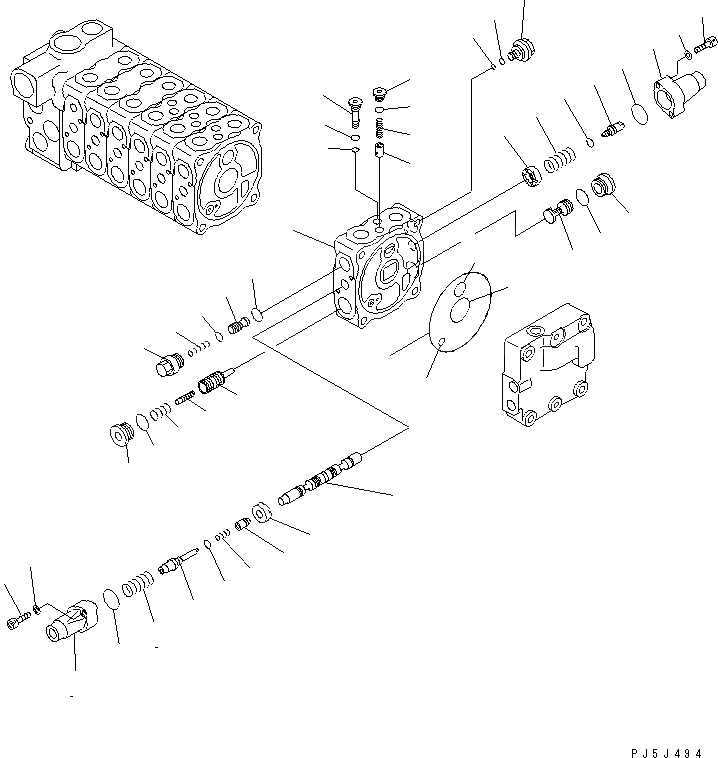 PJ5J494