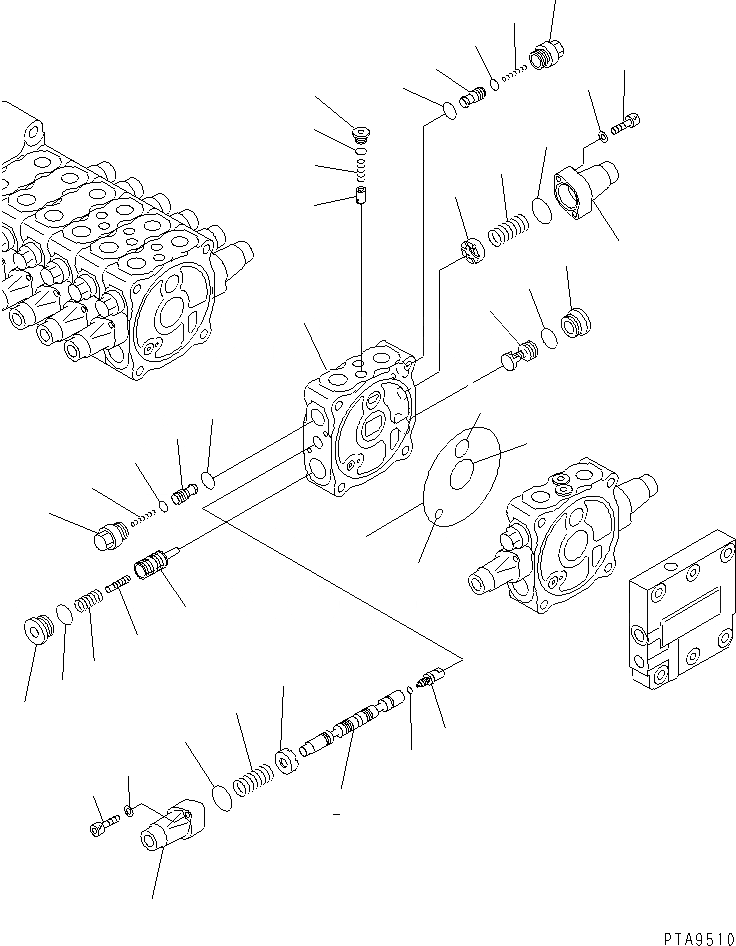 PTA9510