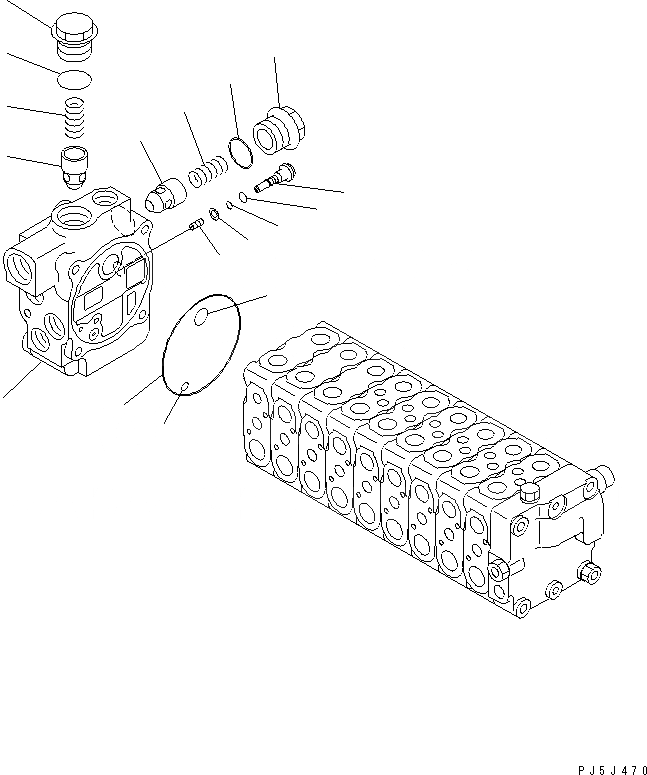 PJ5J470