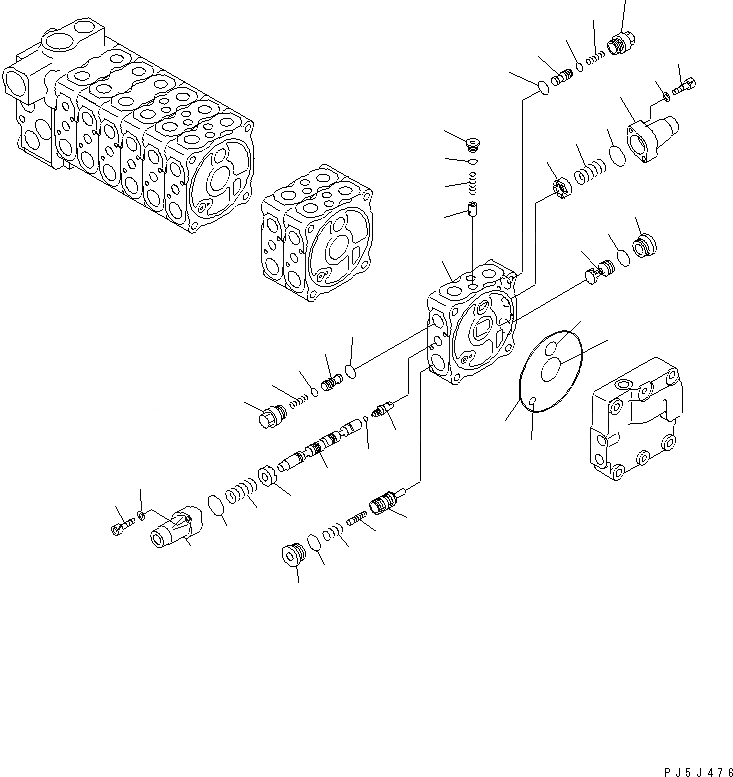 PJ5J476