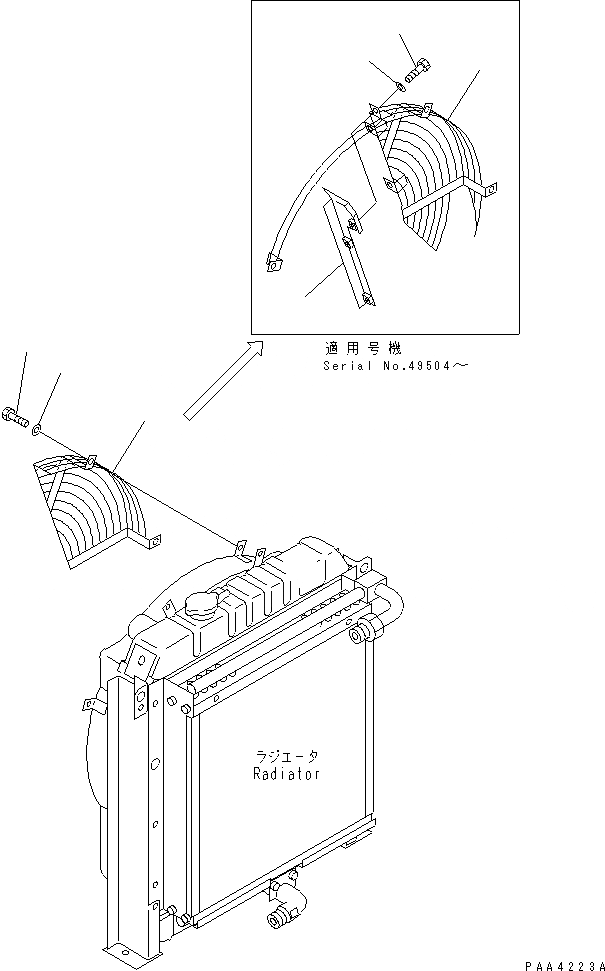 適用号機
Serial No.49504～

ラジエータ
Radiator

PAA4223A