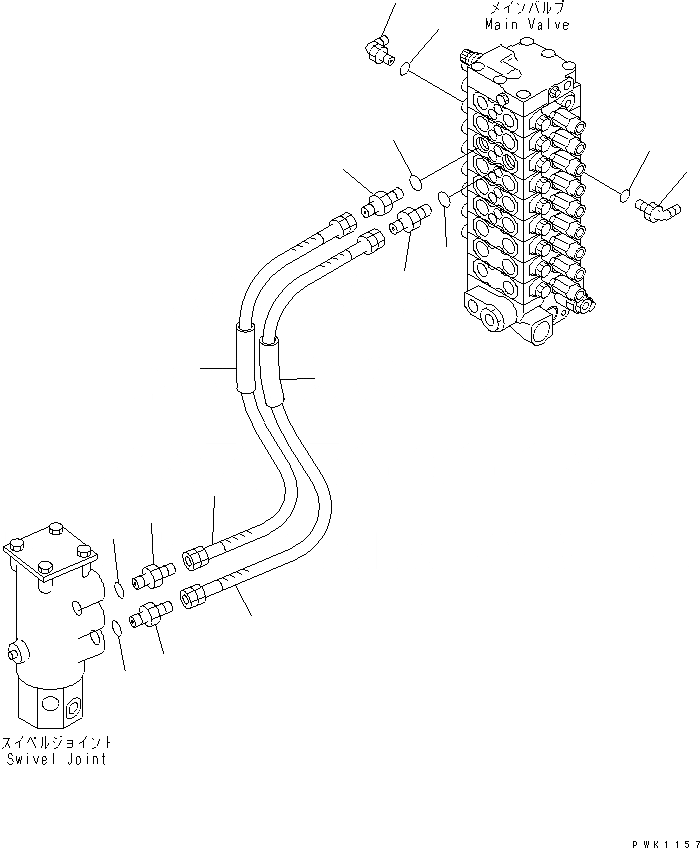 メインバルブ
Main Valve

スイベルジョイント
Swivel Joint

PWK1157