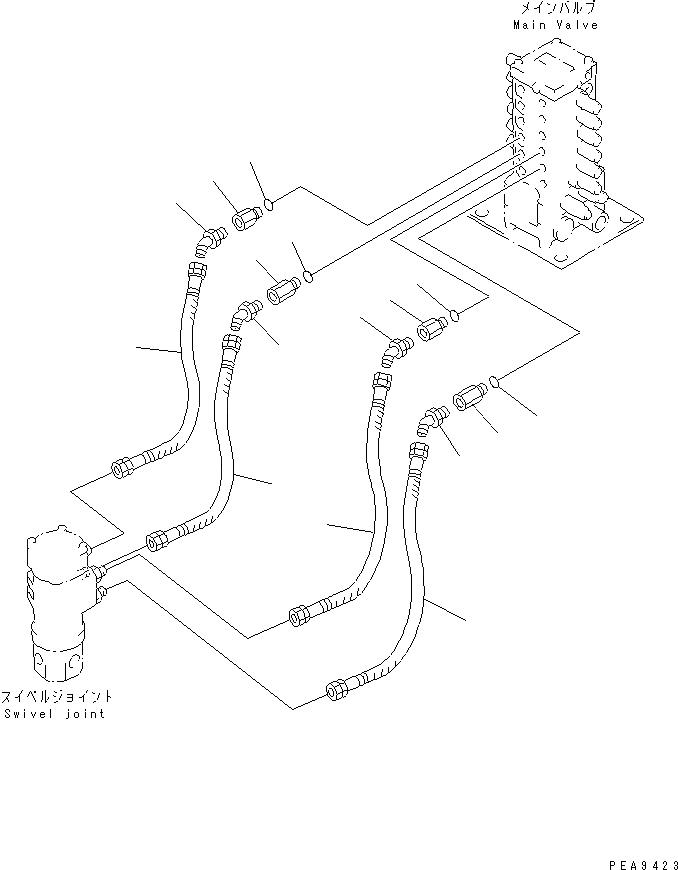 メインバルブ
Main Valve

スイベルジョイント
Swivel joint

PEA9423