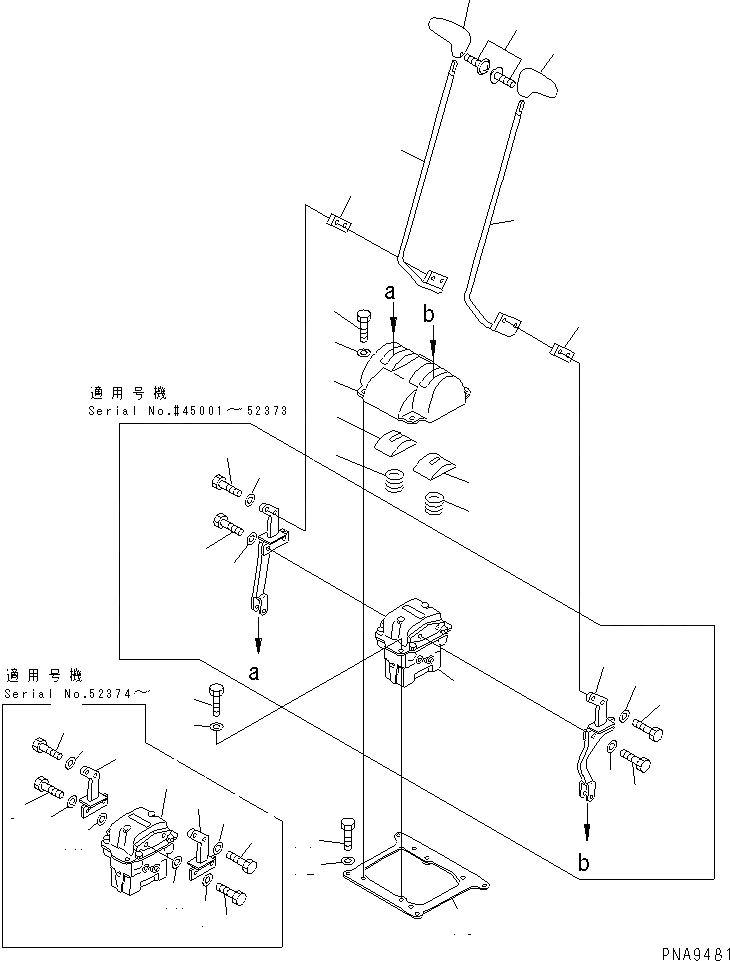 a
b
適用号機
Serial No.#45001～52373
a
適用号機
Serial No.52374～
b
PNA9481