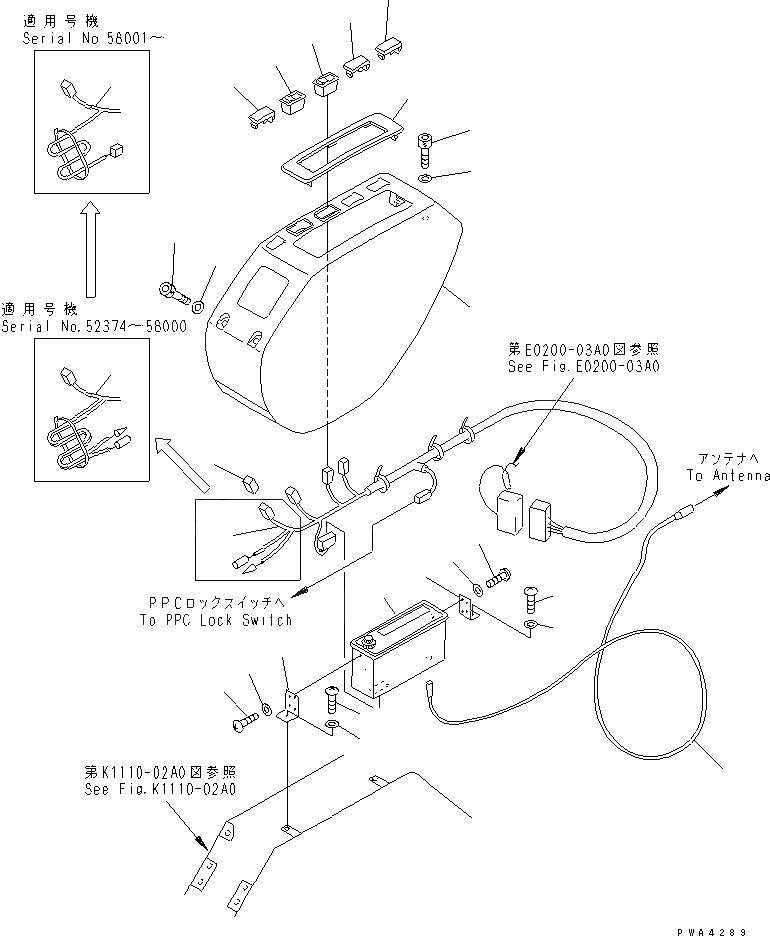 適用号機
Serial No 58001～

適用号機
Serial No.52374～58000

第E0200-03A0図参照
See Fig.E0200-03A0

アンテナへ
To Antenna

PPCロックスイッチへ
To PPC Lock Switch

第K1110-02A0図参照
See Fig.K1110-02A0

PWA4289