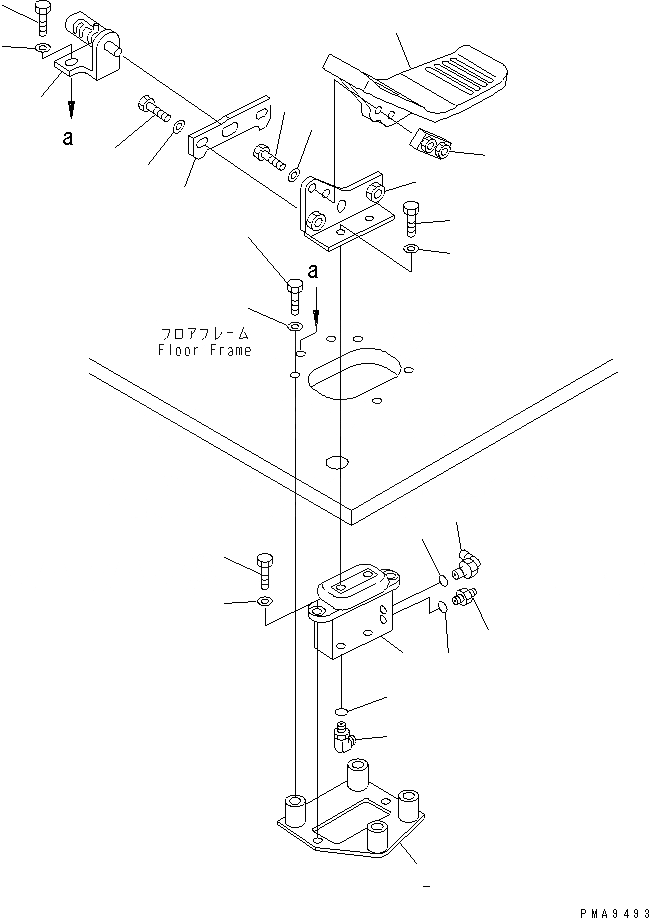 a

a

フロアフレーム
Floor Frame

PMA9493