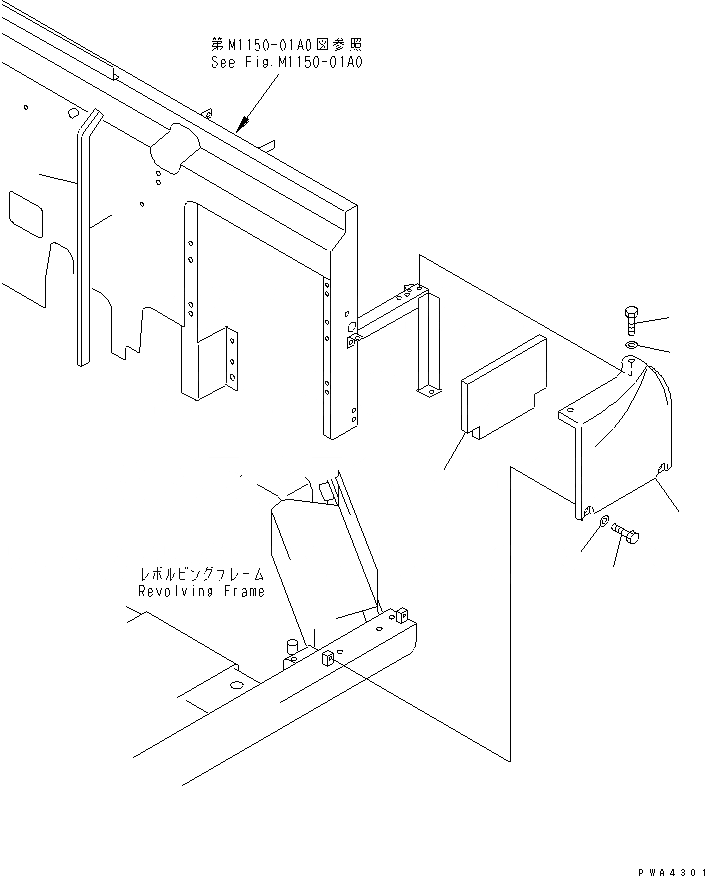 第M1150-01A0図参照
See Fig.M1150-01A0

レボルビングフレーム
Revolving Frame

PWA4301