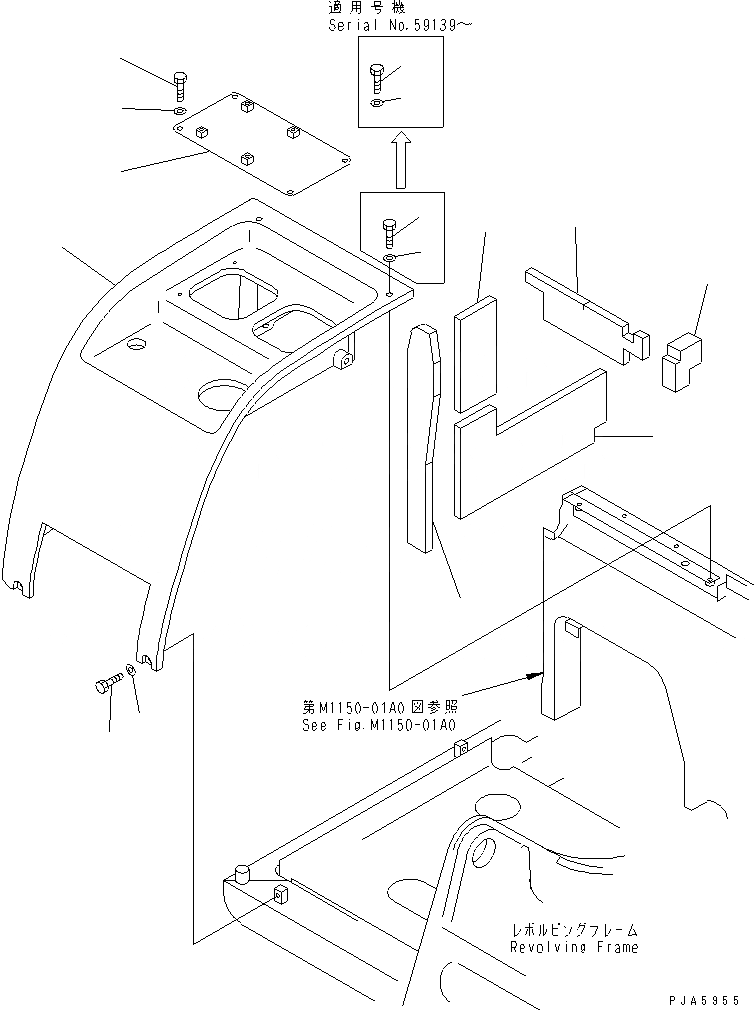 適用号機
Serial No.59139~

第M1150-01A0図参照
See Fig.M1150-01A0

レボルビングフレーム
Revolving Frame

PJA5955