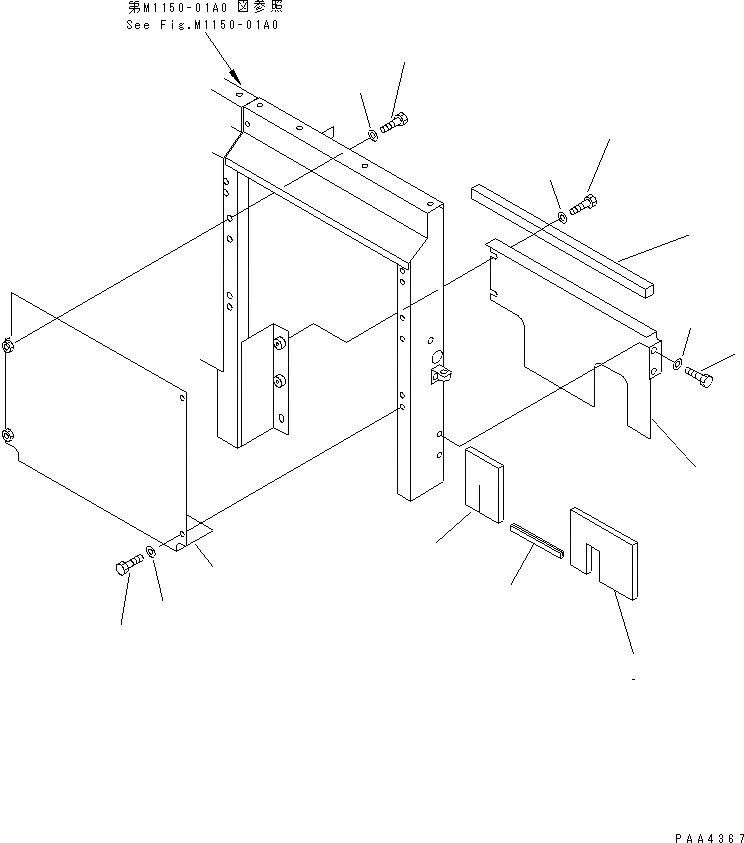 第M1150-01A0 図参照
See Fig.M1150-01A0

PAA4367