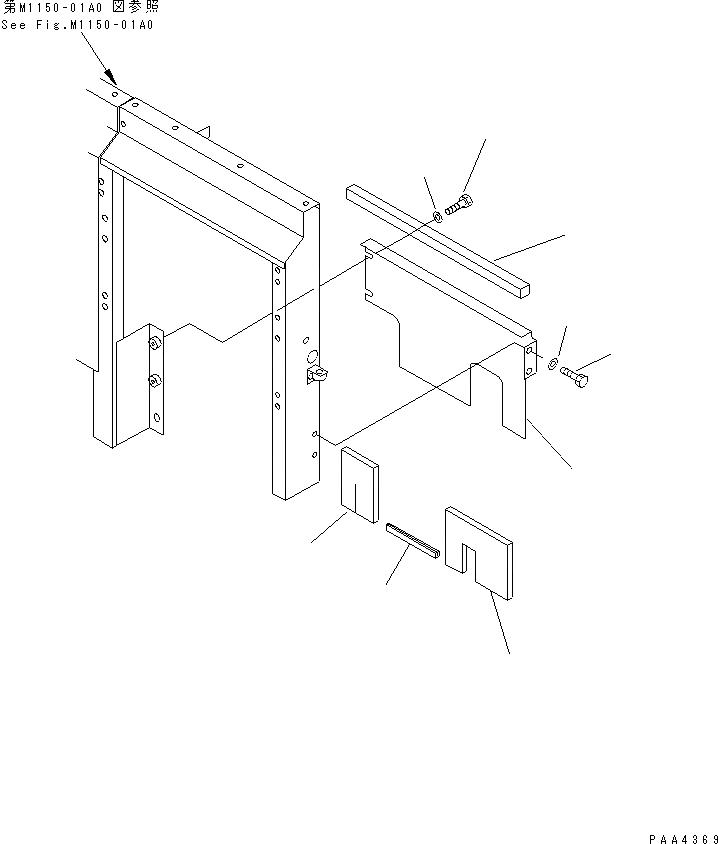 第M1150-01A0 図参照
See Fig.M1150-01A0

PAA4369