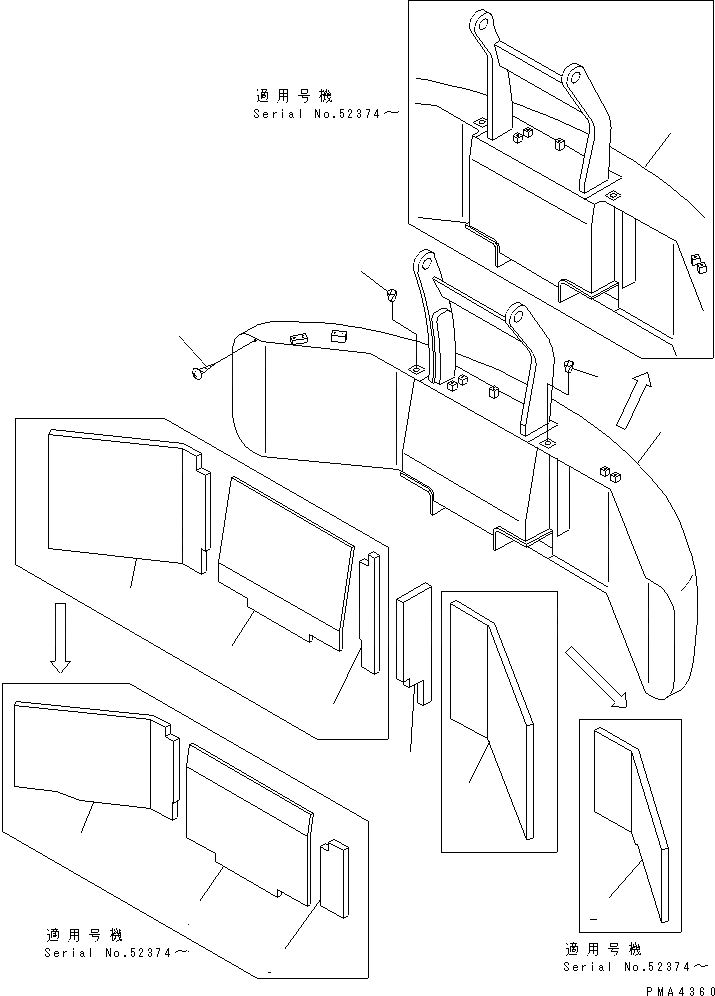 適用号機
Serial No.52374～

適用号機
Serial No.52374～

適用号機
Serial No.52374～

PMA4360