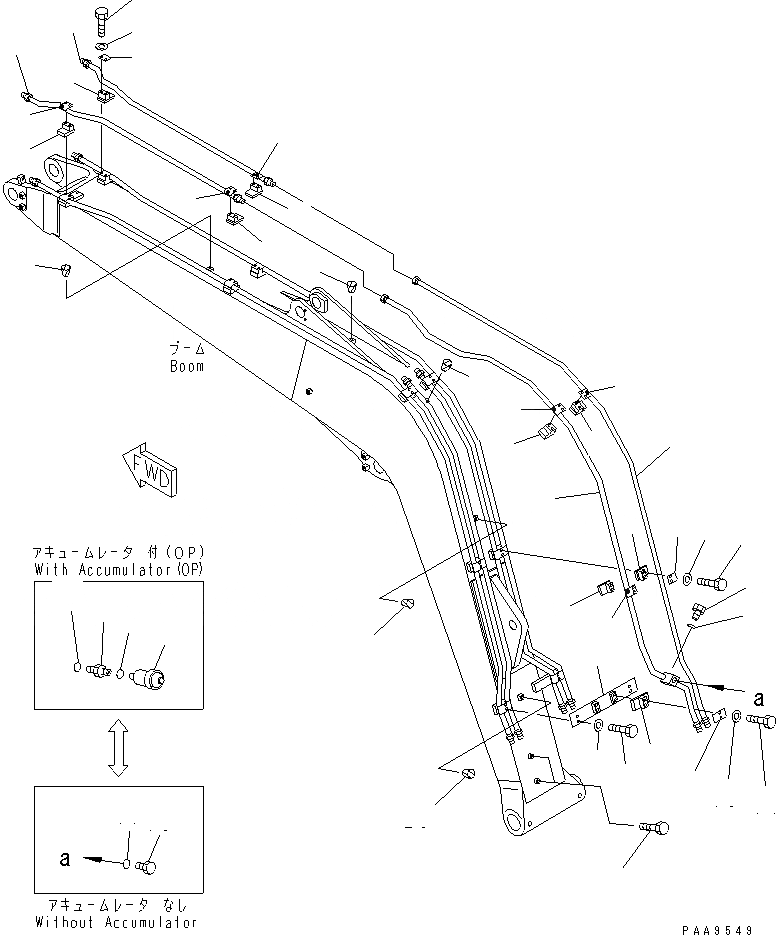 ブーム
Boom

FWD

アキュームレータ 付(OP)
With Accumulator(OP)

a

a

アキュームレータ なし
Without Accumulator

PAA9549