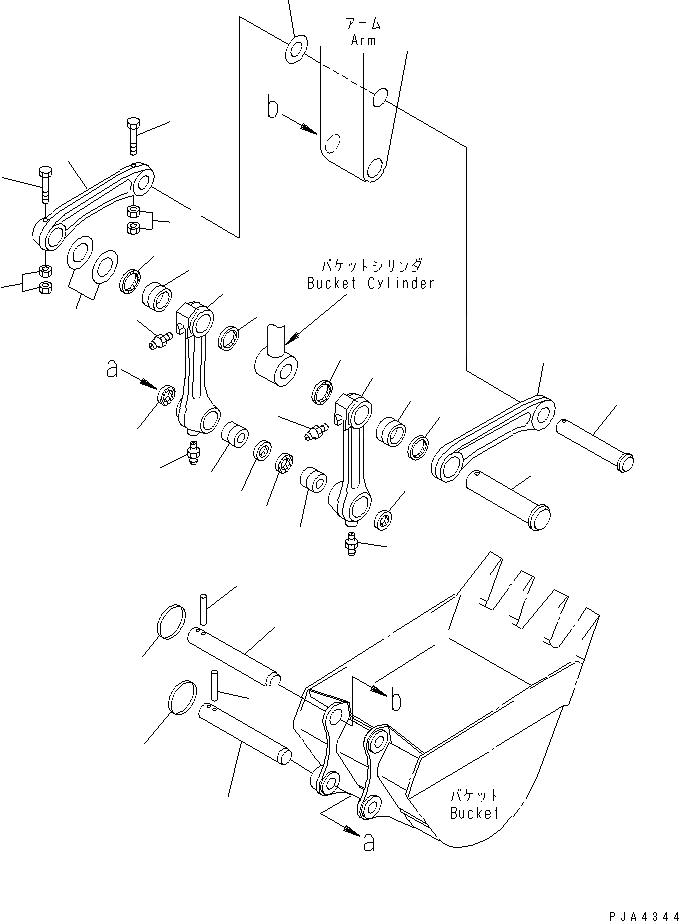 アーム
Arm

b

バケットシリンダ
Bucket Cylinder

a

b

バケット
Bucket

a

PJA4344