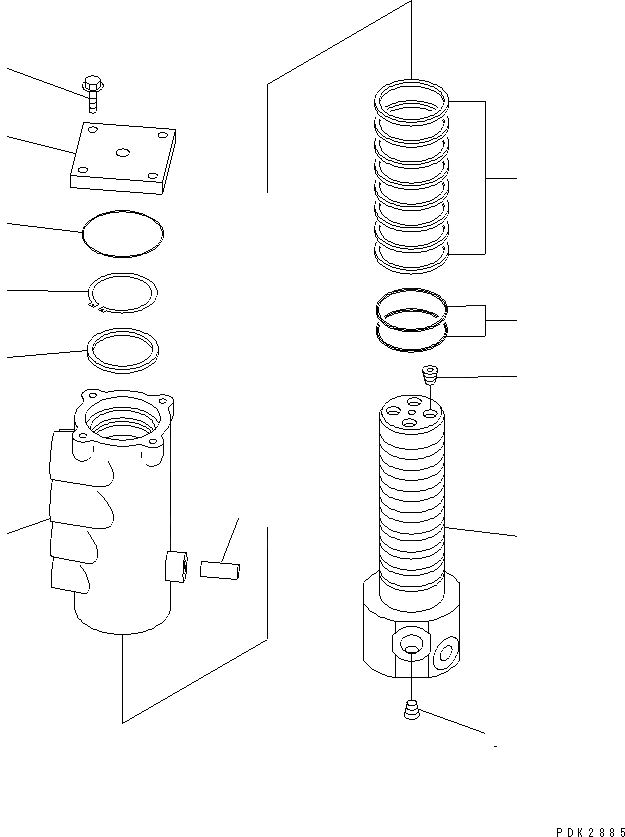 PDK2885