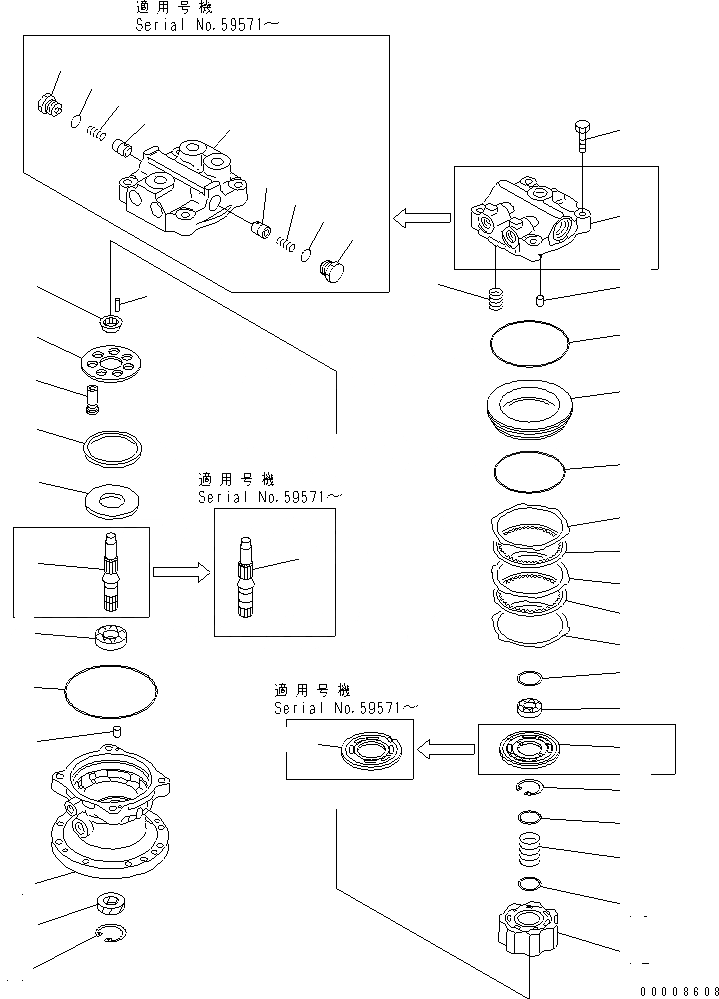 適用号機
Serial No.59571～

適用号機
Serial No.59571～

適用号機
Serial No.59571～

00008608