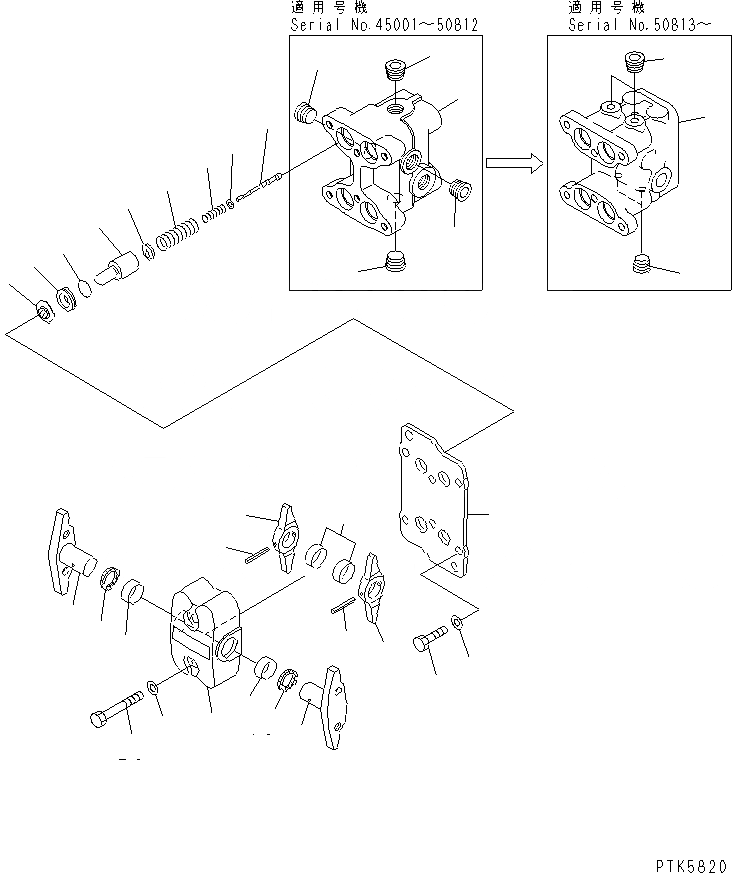 適用号機
Serial No.45001～50812

適用号機
Serial No.50813～

PTK5820