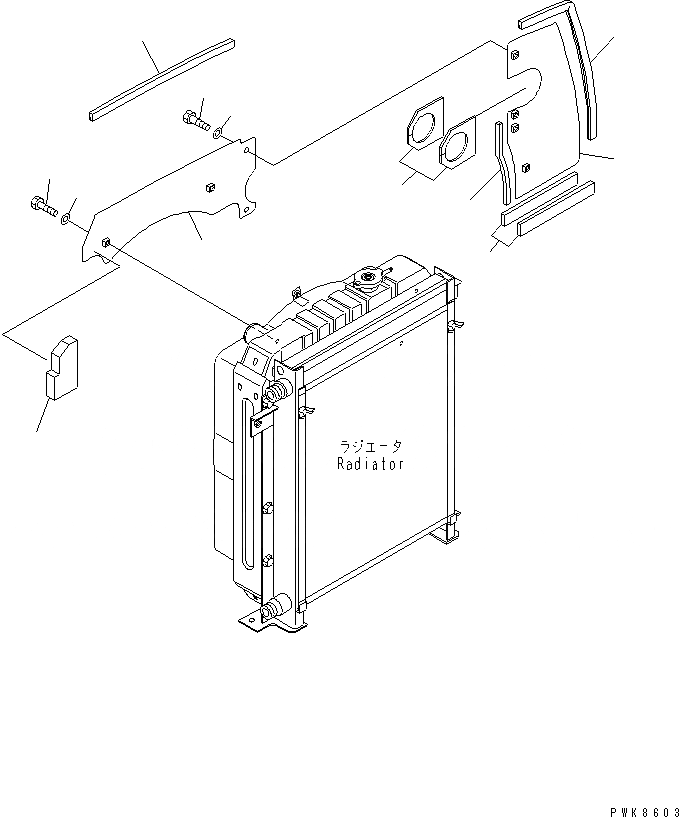 ラジエータ
Radiator

PWK8603