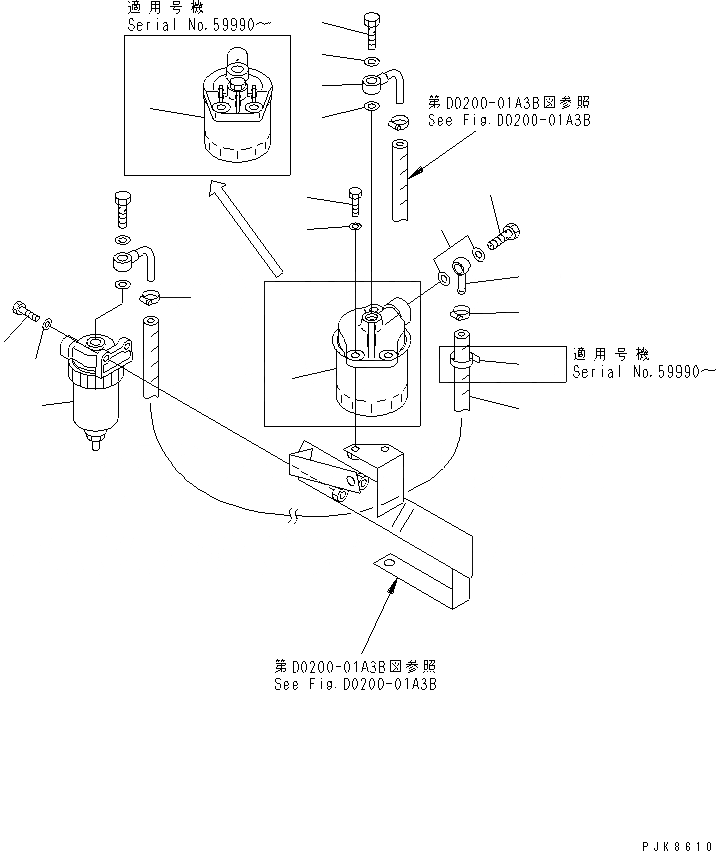 適用号機
Serial No.59990～

第D0200-01A3B図参照
See Fig.D0200-01A3B

適用号機
Serial No.59990～

第D0200-01A3B図参照
See Fig.D0200-01A3B

PJK8610