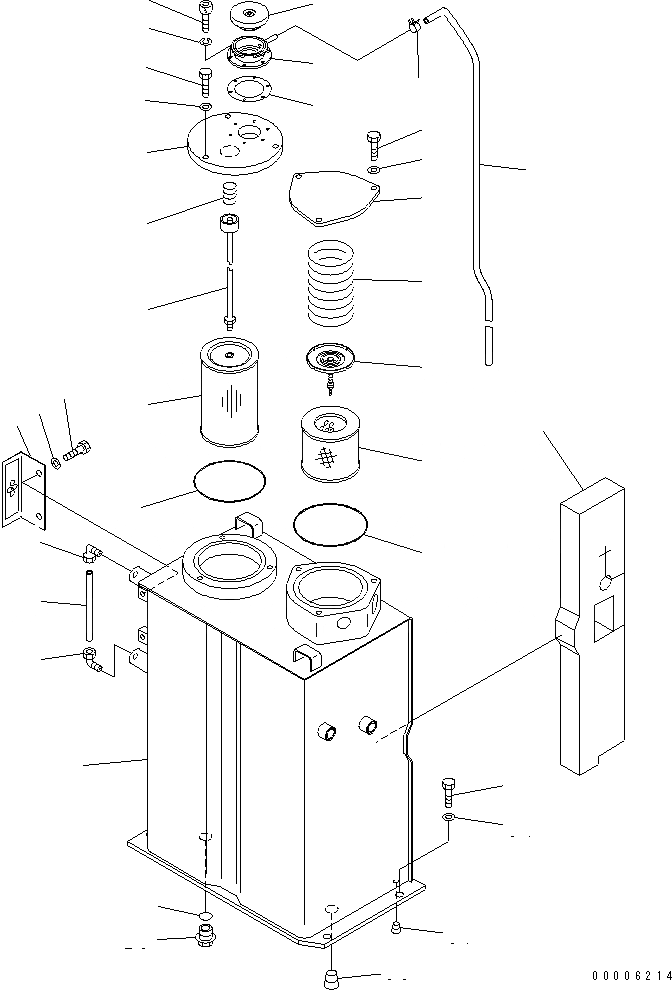 00006214