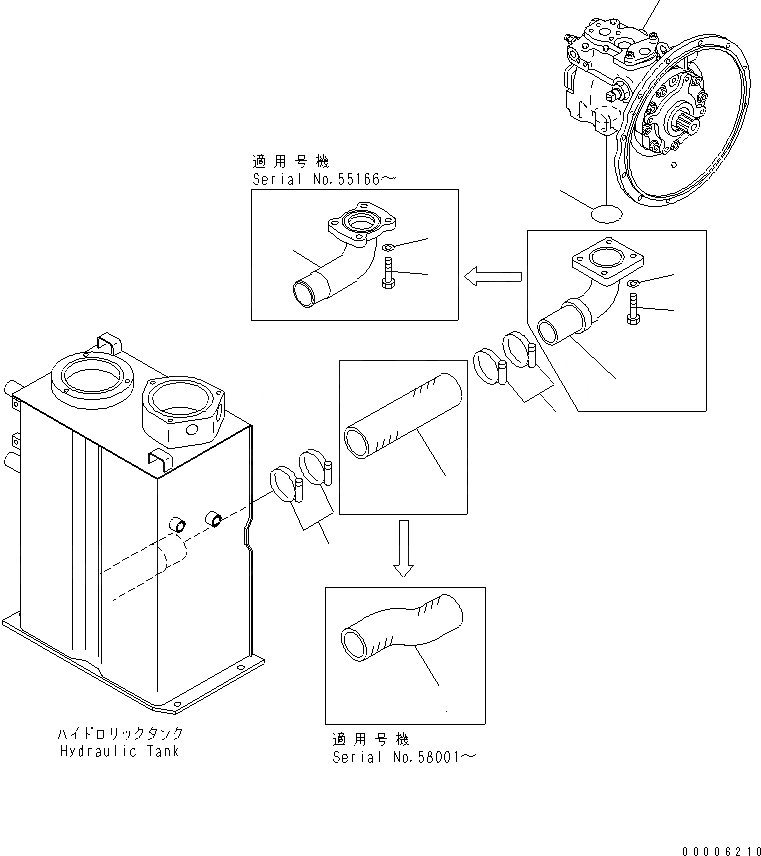 適用号機
Serial No.55166～

ハイドロリックタンク
Hydraulic Tank

適用号機
Serial No.58001～

00006210