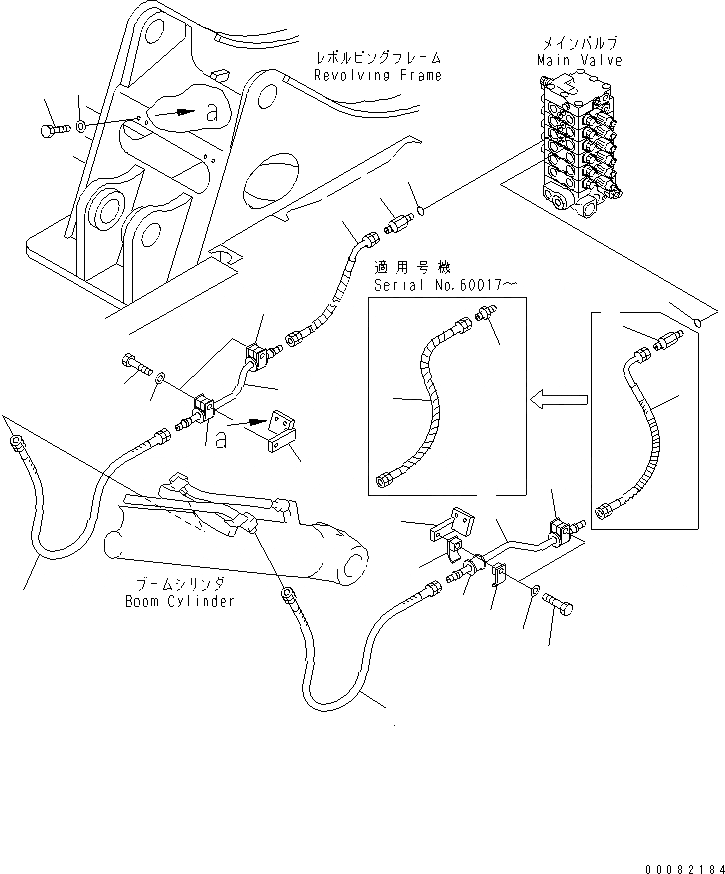 レボルビングフレーム
Revolving Frame

メインバルブ
Main Valve

a

適用号機
Serial No.60017～

a

ブームシリンダ
Boom Cylinder

00082184