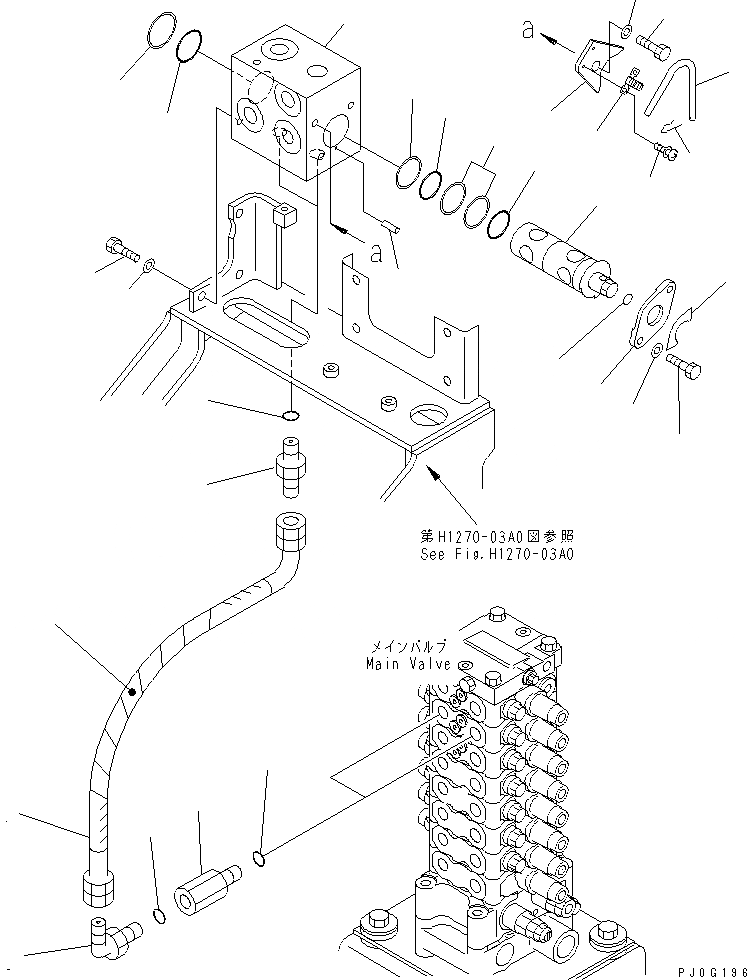 a

a

第H1270-03A0図参照
See Fig.H1270-03A0

メインバルブ
Main Valve

PJ0G196