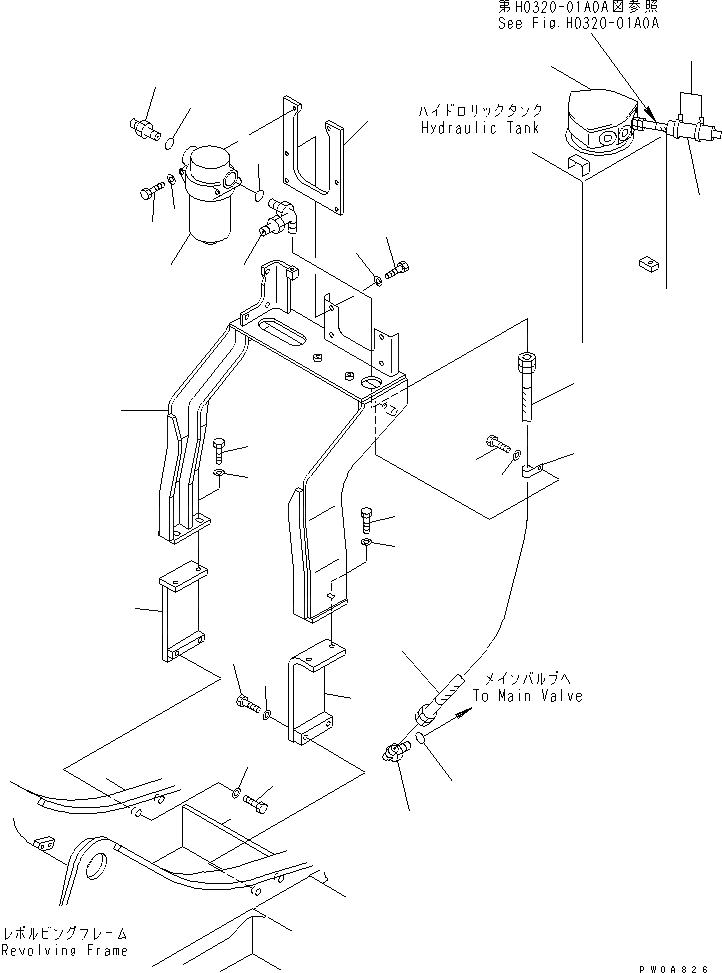 第H0320-01A0A図参照
See Fig.H0320-01A0A

ハイドロリックタンク
Hydraulic Tank

メインバルブへ
To Main Valve

レボルビングフレーム
Revolving Frame

PW0A826