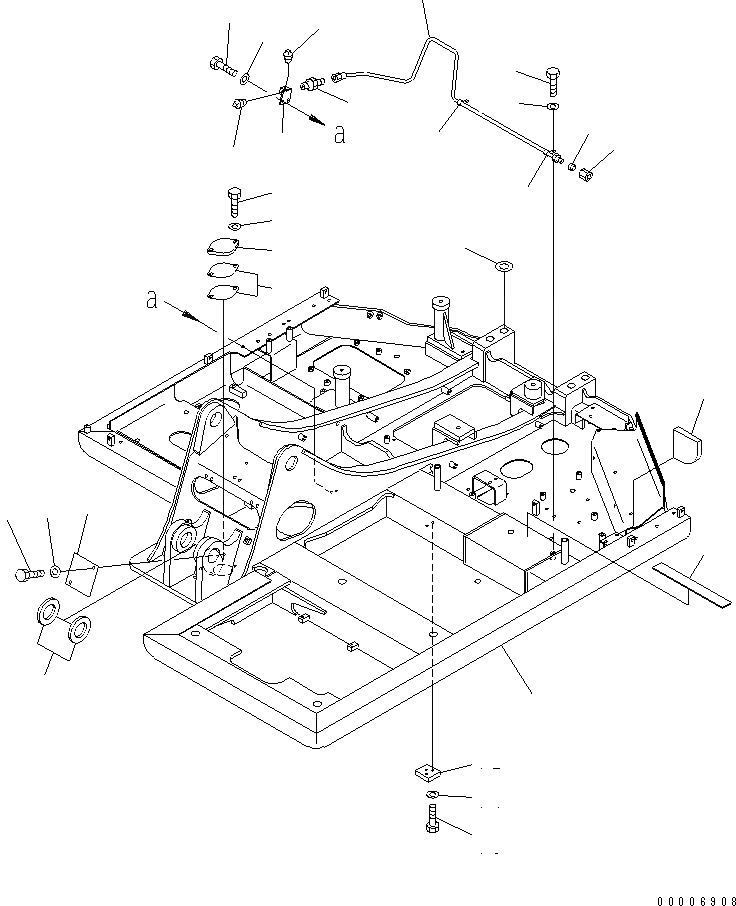 a

a

00006908