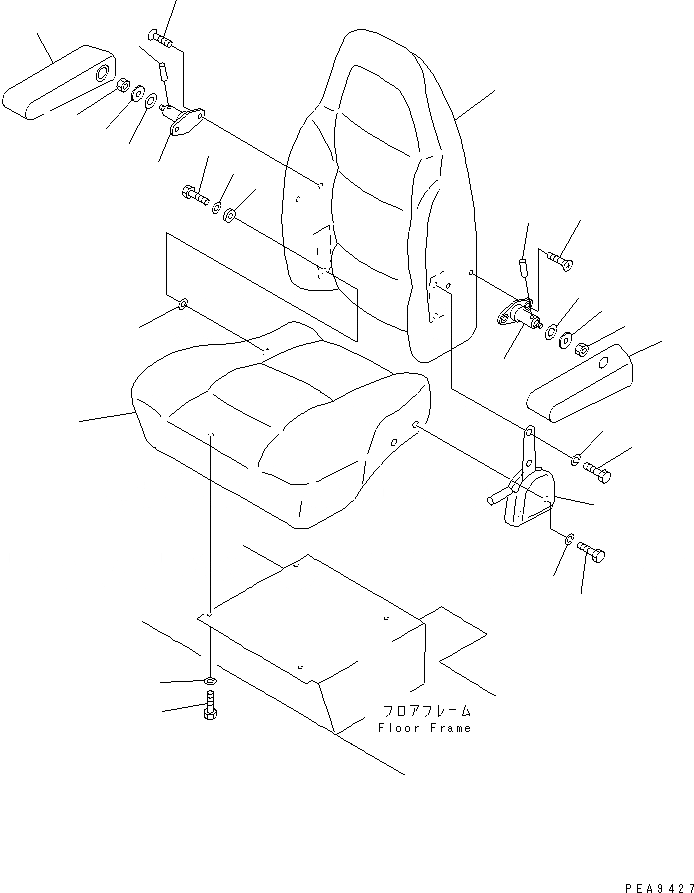 フロアフレーム
Floor Frame

PEA9427