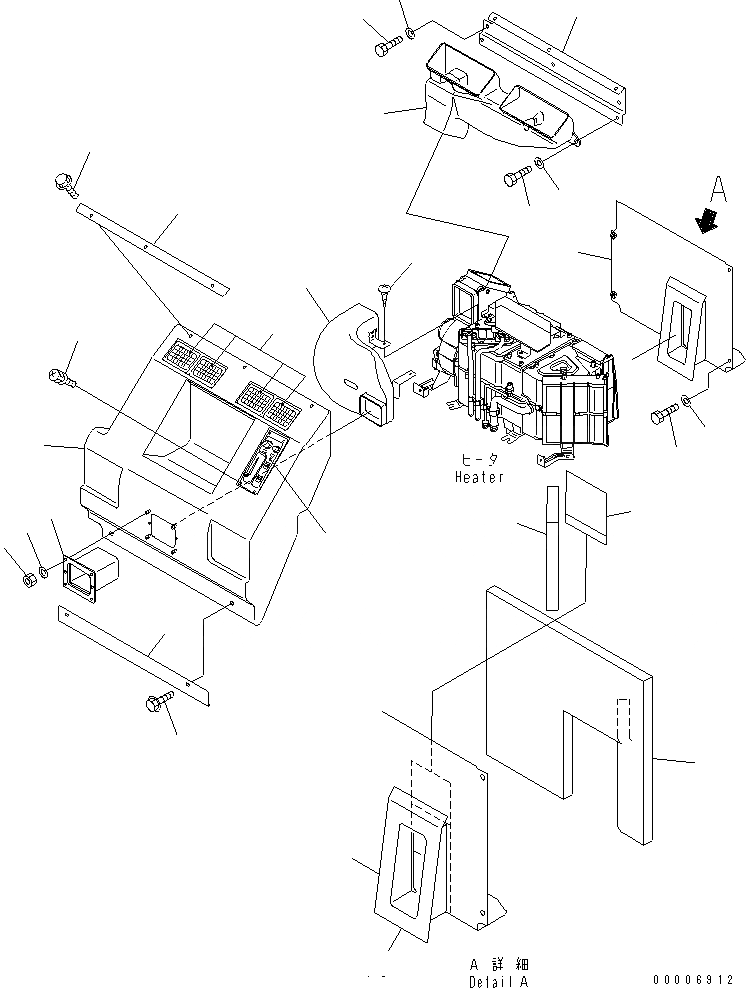 A

ヒータ
Heater

A 詳細
Detail A

00006912