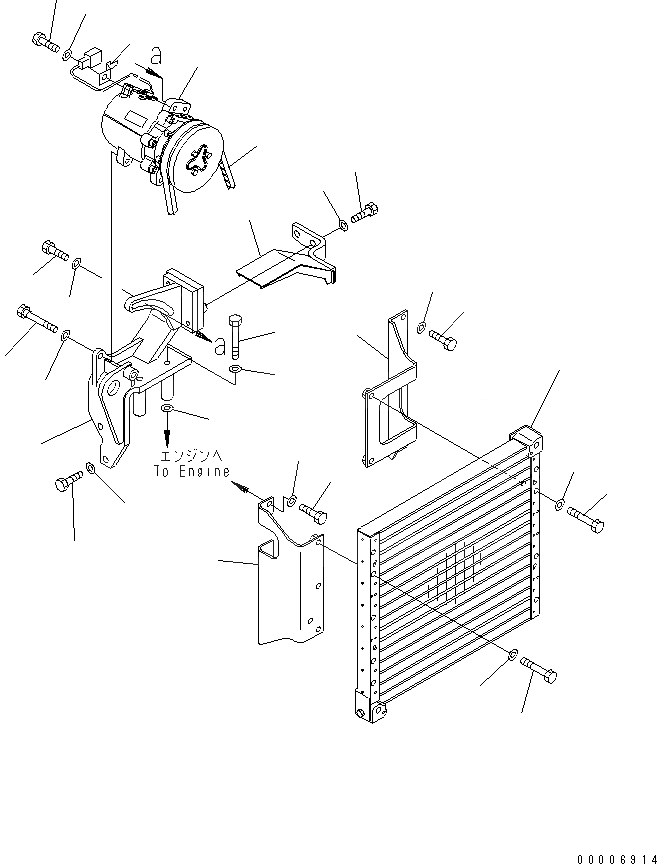 a
a
エンジンへ
To Engine
00006914