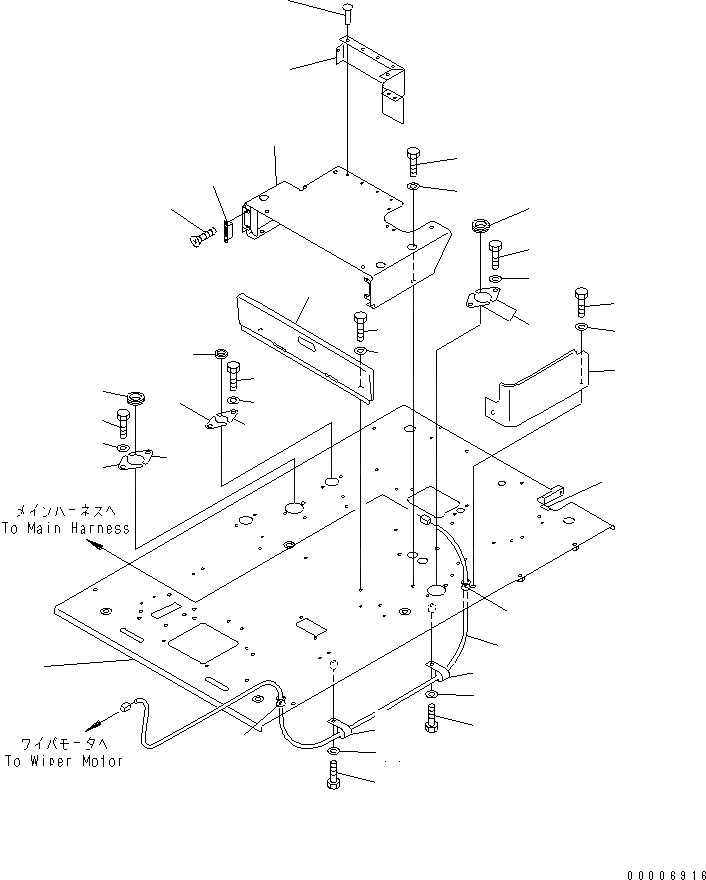 メインハーネスへ
To Main Harness

ワイパモータへ
To Wiper Motor

00006916