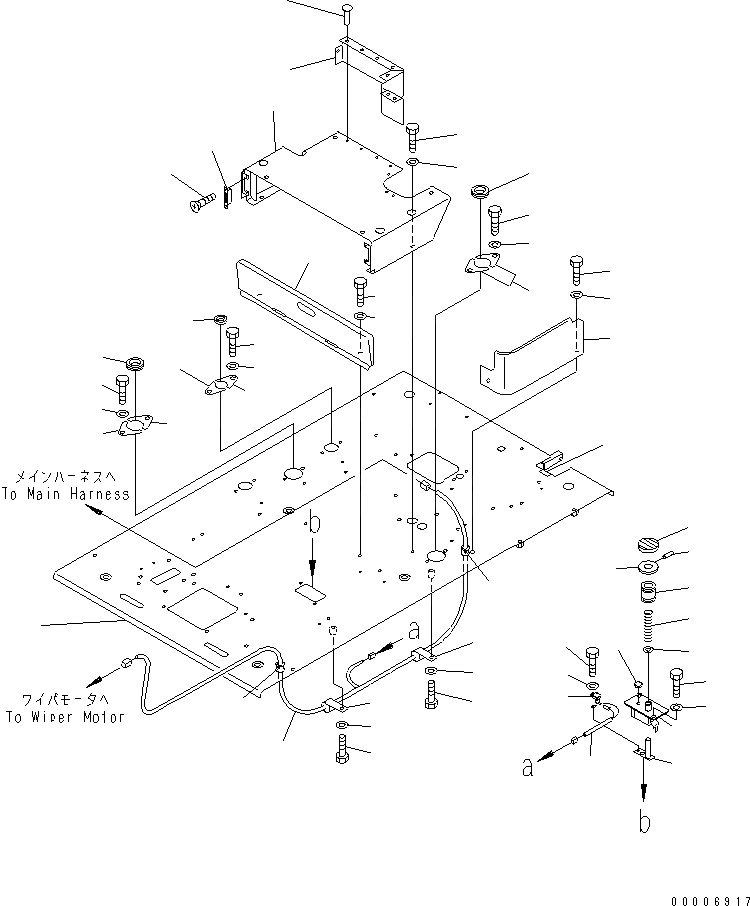 メインハーネスへ
To Main Harness

b

a

ワイパモータへ
To Wiper Motor

a

b

00006917