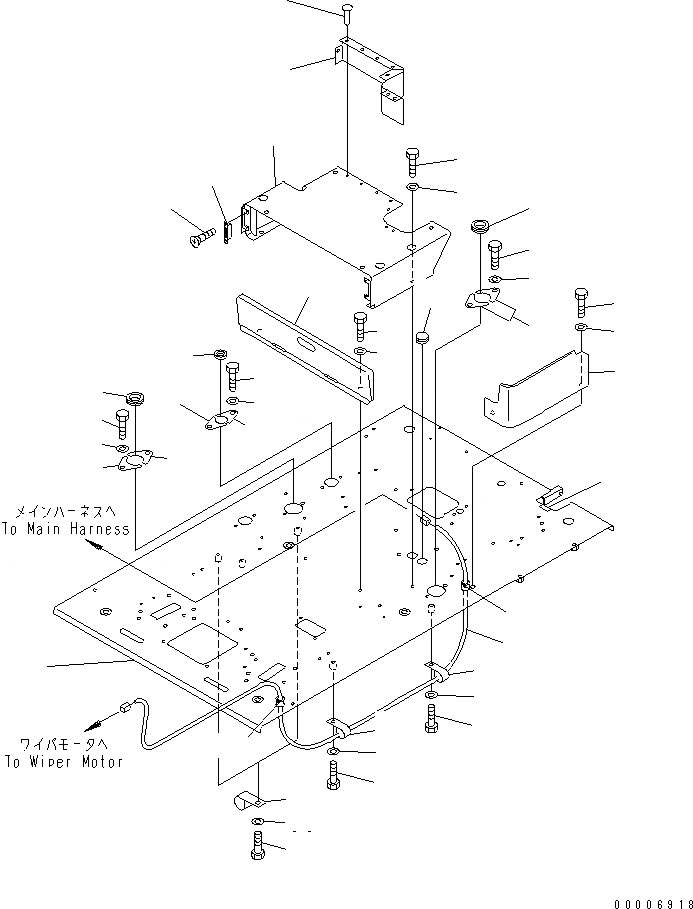 メインハーネスへ
To Main Harness

ワイパモータへ
To Wiper Motor

00006918