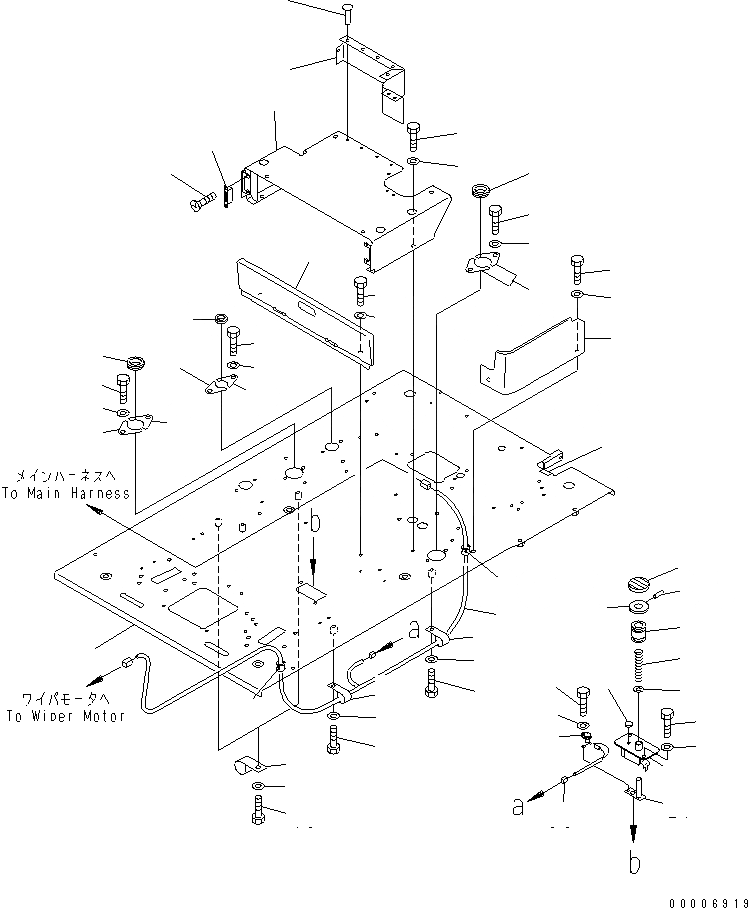 メインハーネスへ
To Main Harness

b

a

ワイパモータへ
To Wiper Motor

a

b

00006919