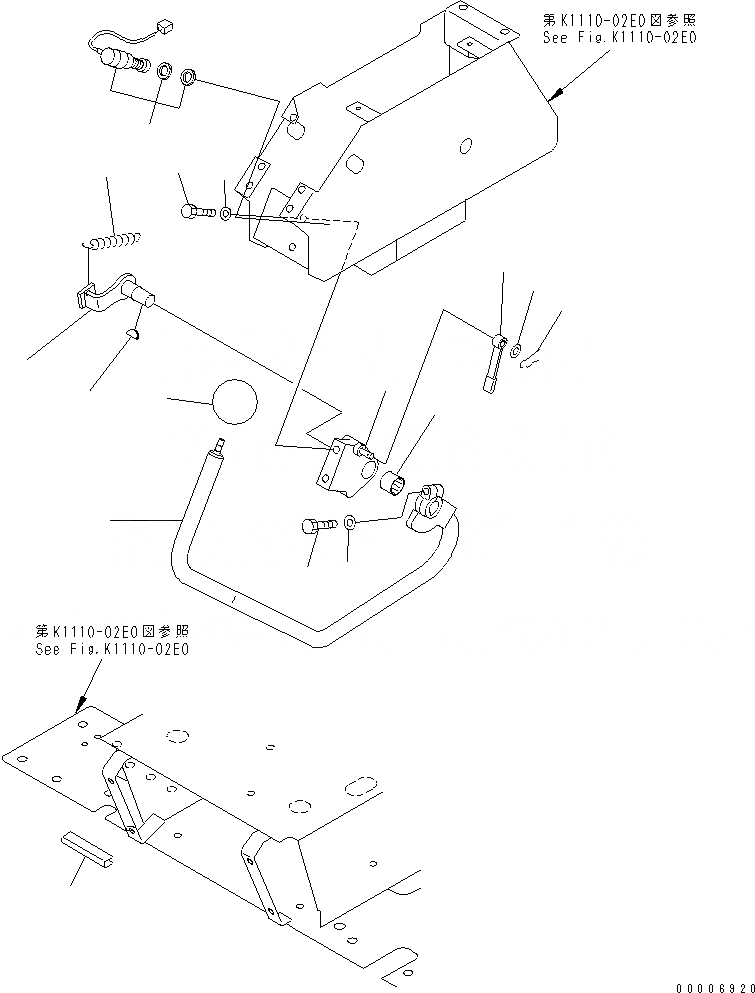 第K1110-02E0図参照
See Fig.K1110-02E0

第K1110-02E0図参照
See Fig.K1110-02E0

00006920