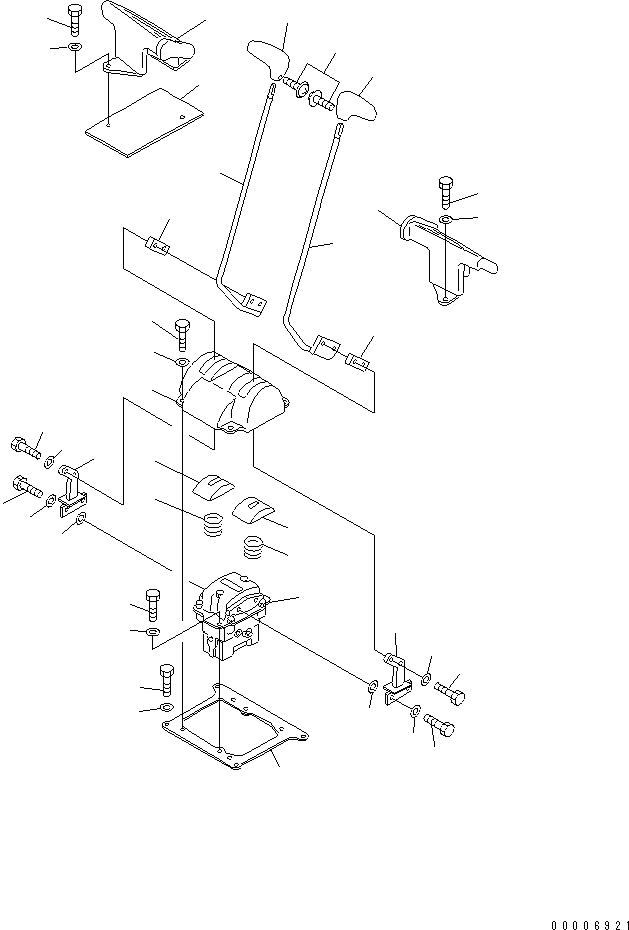 00006921